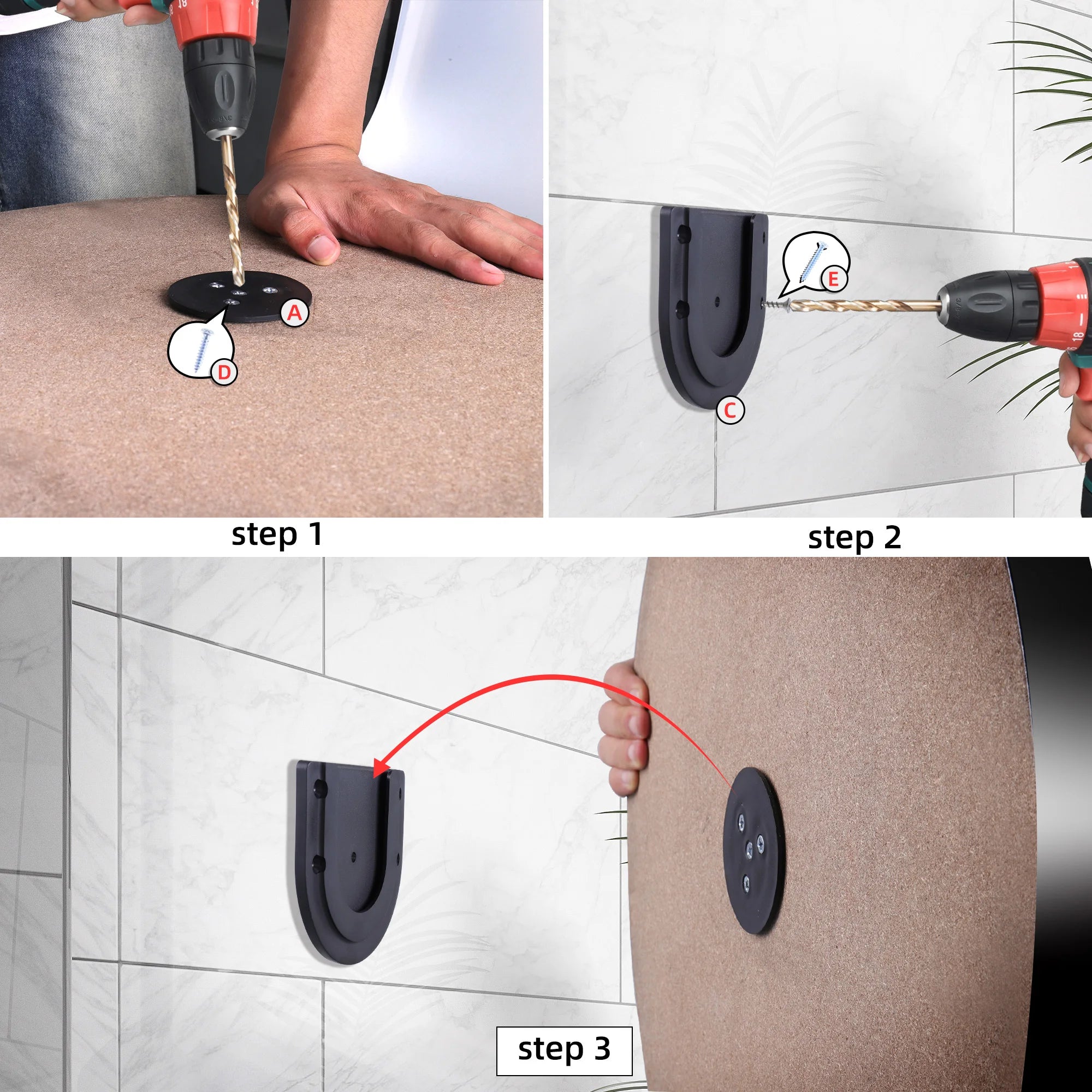 A
D
step 1
E
C
step 2
step 3